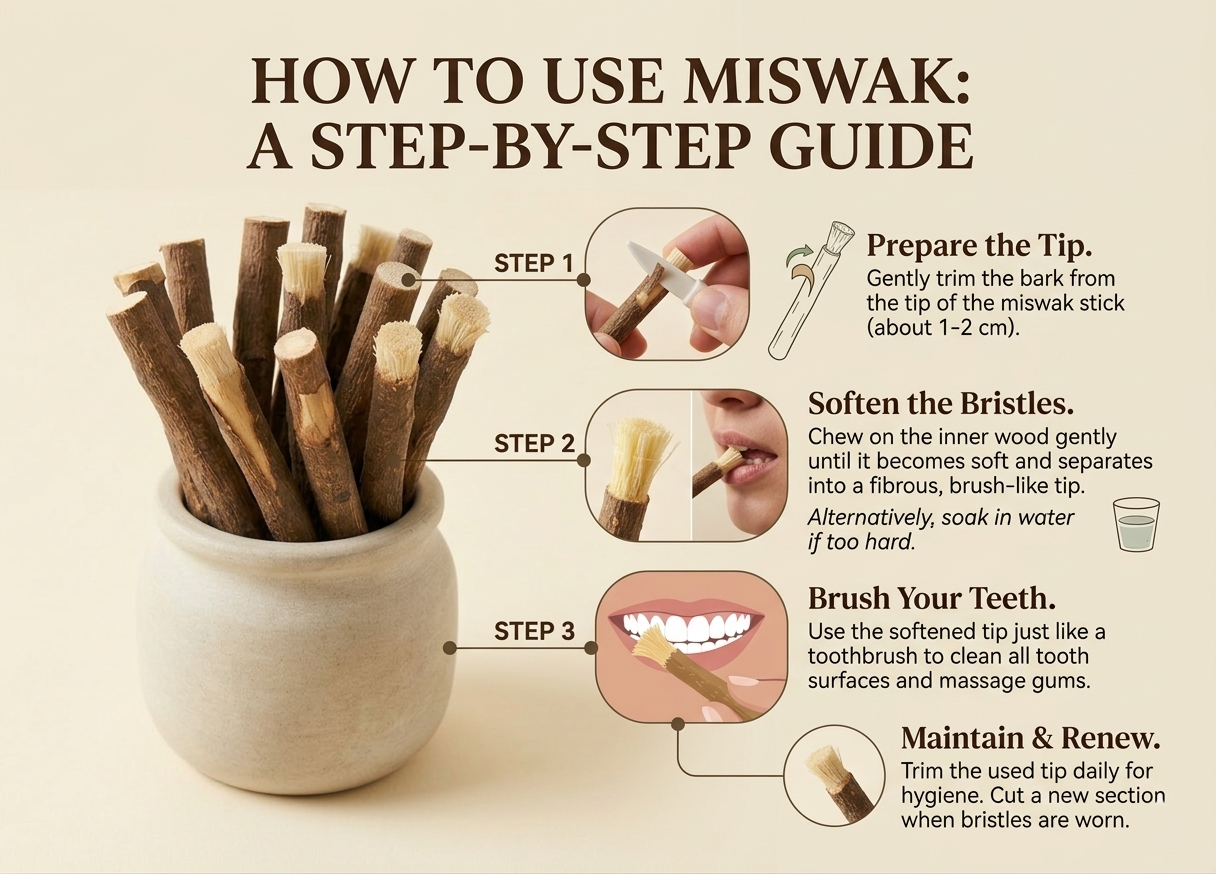 HOW TO USE MISWAK: A STEP-BY-STEP GUIDE

STEP 1

Prepare the Tip.
Gently trim the bark from the tip of the miswak stick (about 1-2 cm).

STEP 2

Soften the Bristles.
Chew on the inner wood gently until it becomes soft and separates into a fibrous, brush-like tip.
Alternatively, soak in water if too hard.

STEP 3

Brush Your Teeth.
Use the softened tip just like a toothbrush to clean all tooth surfaces and massage gums.

Maintain & Renew.
Trim the used tip daily for hygiene. Cut a new section when bristles are worn.