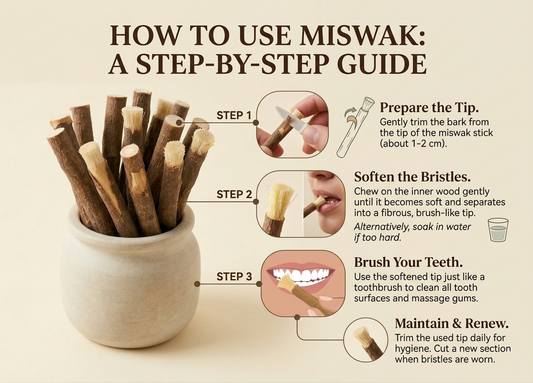 HOW TO USE MISWAK:
A STEP-BY-STEP GUIDE

STEP 1

Prepare the Tip.
Gently trim the bark from the tip of the miswak stick (about 1–2 cm).

STEP 2

Soften the Bristles.
Chew on the inner wood gently until it becomes soft and separates into a fibrous, brush-like tip.
Alternatively, soak in water if too hard.

STEP 3

Brush Your Teeth.
Use the softened tip just like a toothbrush to clean all tooth surfaces and massage gums.

Maintain & Renew.
Trim the used tip daily for hygiene. Cut a new section when bristles are worn.